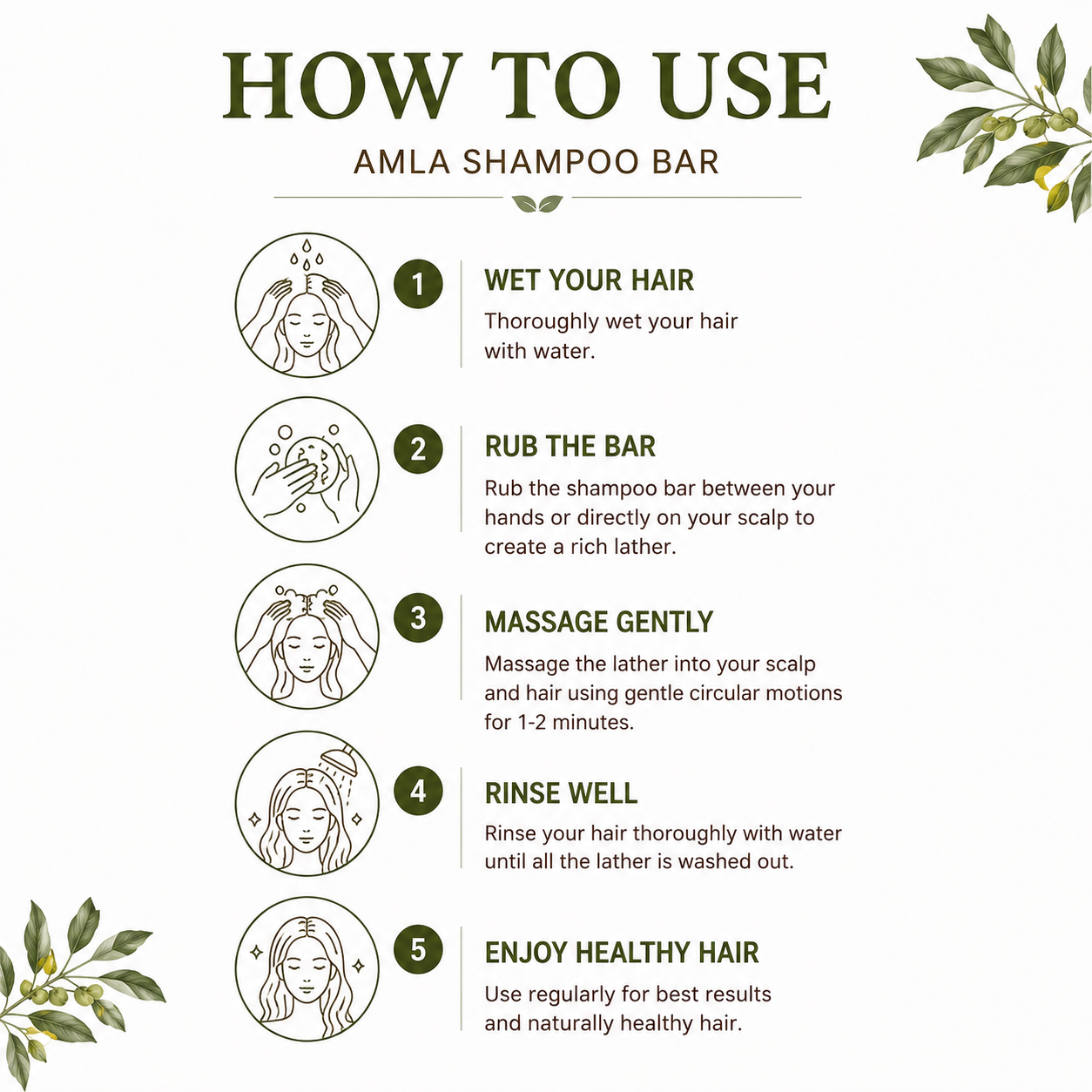 HOW TO USE

AMLA SHAMPOO BAR

1

WET YOUR HAIR

Thoroughly wet your hair with water.

2

RUB THE BAR

Rub the shampoo bar between your hands or directly on your scalp to create a rich lather.

3

MASSAGE GENTLY

Massage the lather into your scalp and hair using gentle circular motions for 1-2 minutes.

4

RINSE WELL

Rinse your hair thoroughly with water until all the lather is washed out.

5

ENJOY HEALTHY HAIR

Use regularly for best results and naturally healthy hair.