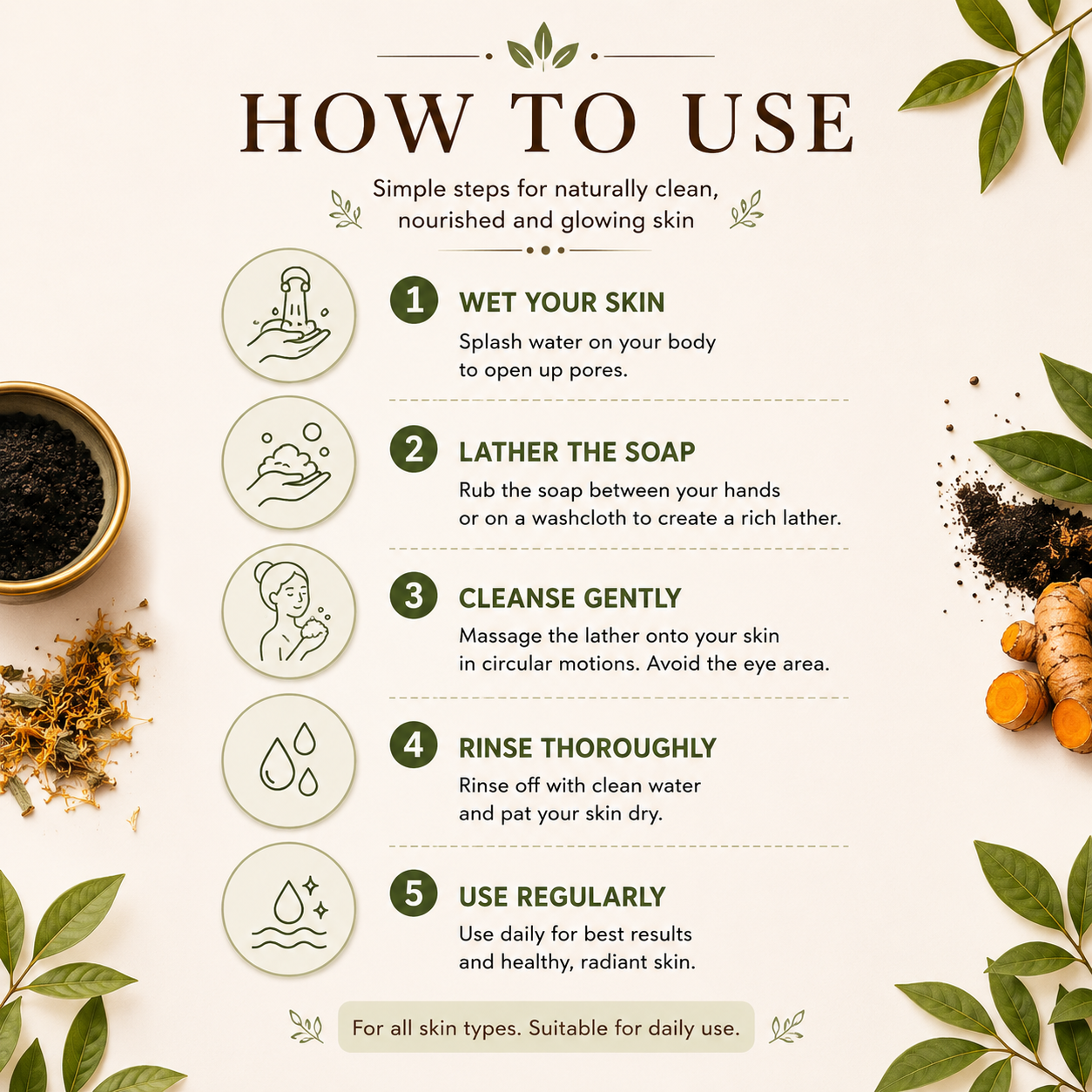 HOW TO USE

Simple steps for naturally clean, nourished and glowing skin

1 WET YOUR SKIN
Splash water on your body to open up pores.

2 LATHER THE SOAP
Rub the soap between your hands or on a washcloth to create a rich lather.

3 CLEANSE GENTLY
Massage the lather onto your skin in circular motions. Avoid the eye area.

4 RINSE THOROUGHLY
Rinse off with clean water and pat your skin dry.

5 USE REGULARLY
Use daily for best results and healthy, radiant skin.

For all skin types. Suitable for daily use.