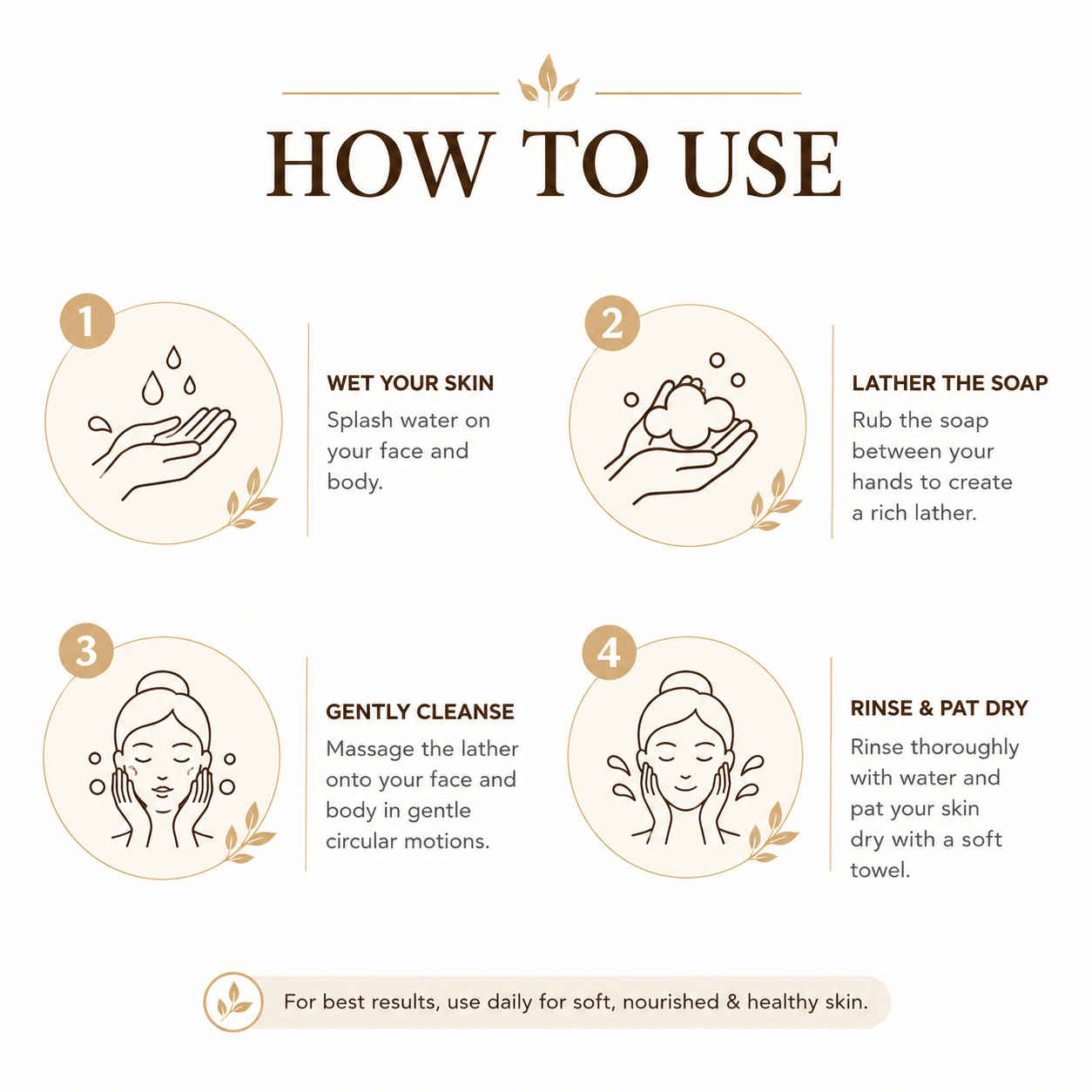 HOW TO USE

1

WET YOUR SKIN
Splash water on your face and body.

2

LATHER THE SOAP
Rub the soap between your hands to create a rich lather.

3

GENTLY CLEANSE
Massage the lather onto your face and body in gentle circular motions.

4

RINSE & PAT DRY
Rinse thoroughly with water and pat your skin dry with a soft towel.

For best results, use daily for soft, nourished & healthy skin.