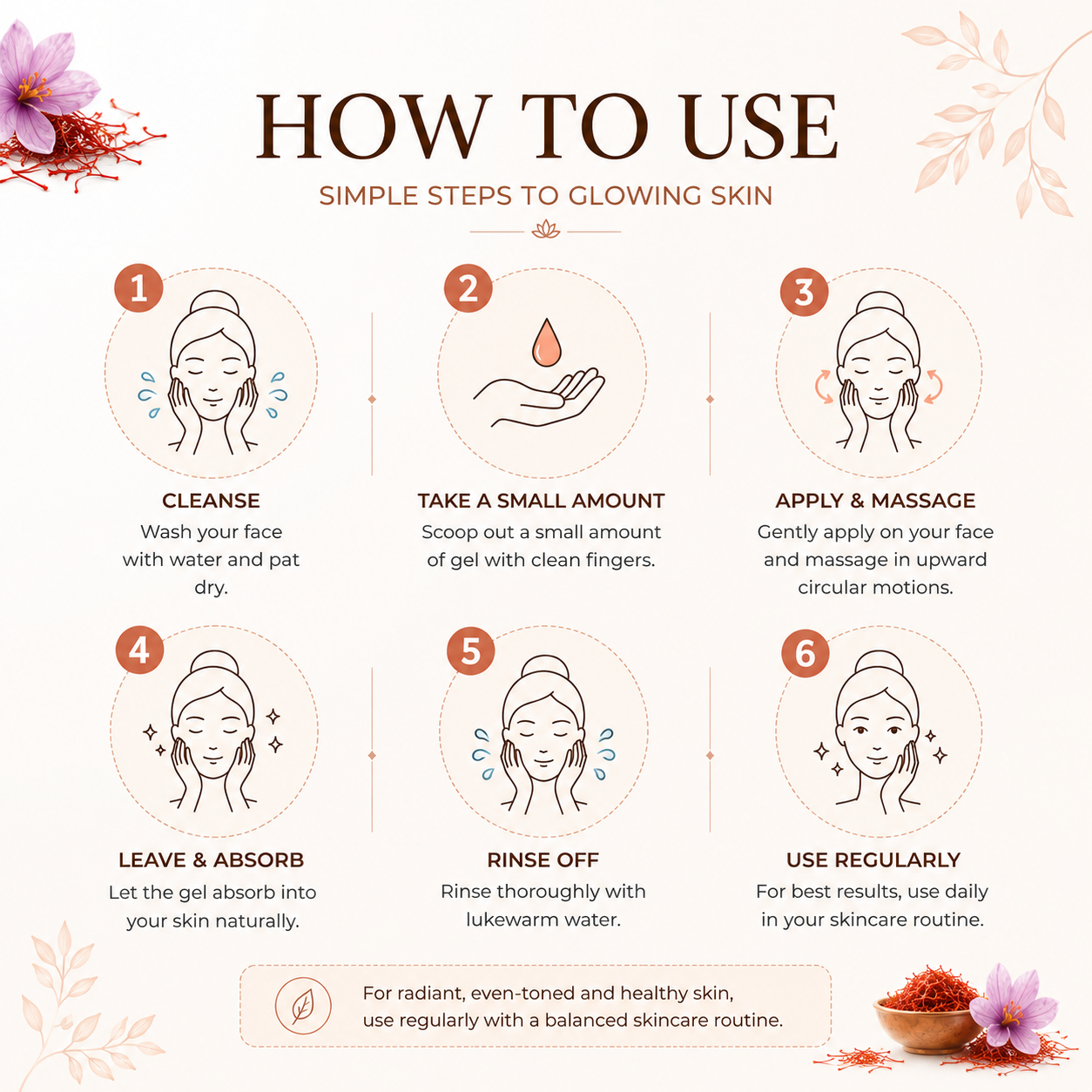 HOW TO USE

SIMPLE STEPS TO GLOWING SKIN

1

CLEANSE

Wash your face with water and pat dry.

2

TAKE A SMALL AMOUNT

Scoop out a small amount of gel with clean fingers.

3

APPLY & MASSAGE

Gently apply on your face and massage in upward circular motions.

4

LEAVE & ABSORB

Let the gel absorb into your skin naturally.

5

RINSE OFF

Rinse thoroughly with lukewarm water.

6

USE REGULARLY

For best results, use daily in your skincare routine.

For radiant, even-toned and healthy skin, use regularly with a balanced skincare routine.