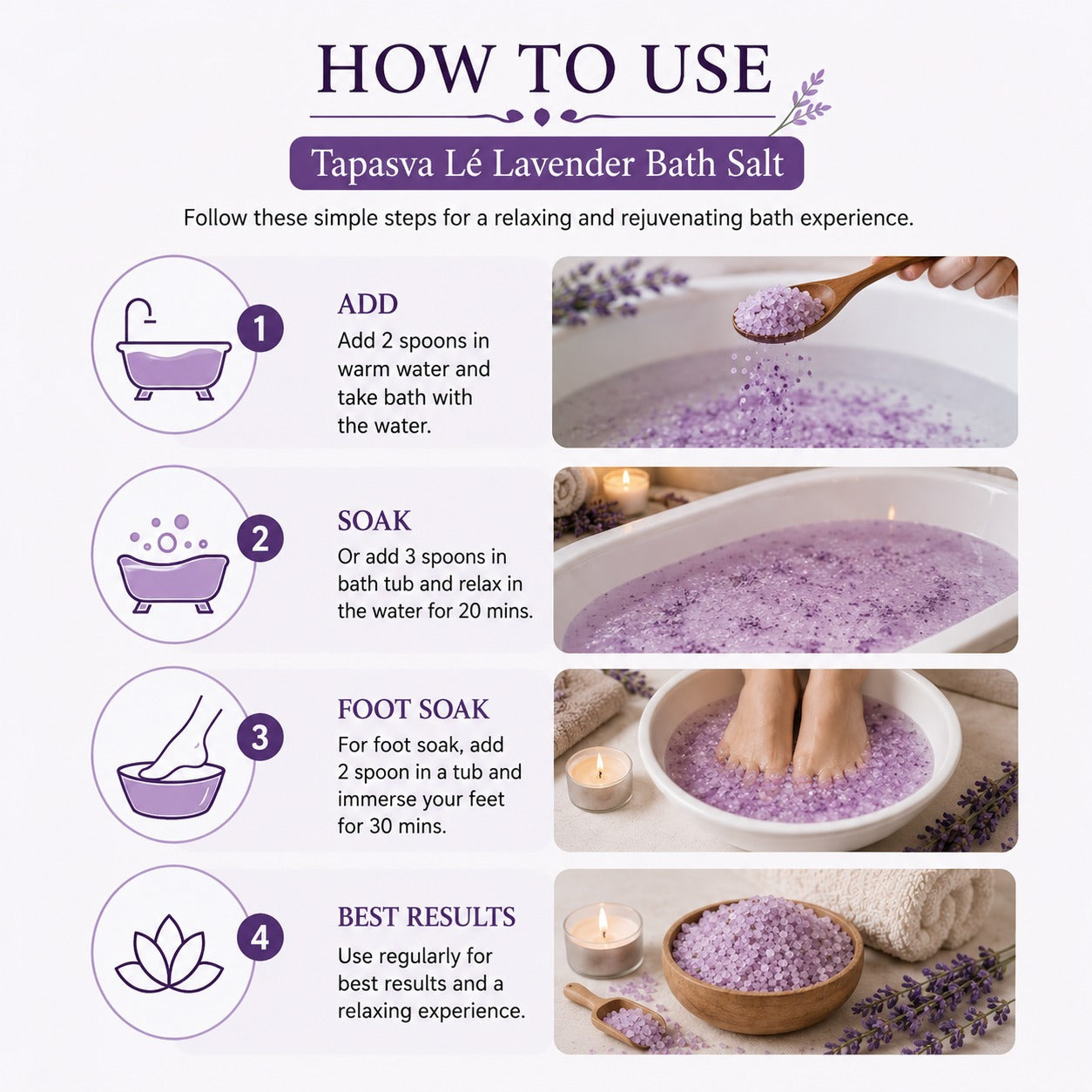 HOW TO USE

Tapasva Lé Lavender Bath Salt

Follow these simple steps for a relaxing and rejuvenating bath experience.

1

ADD

Add 2 spoons in warm water and take bath with the water.

2

SOAK

Or add 3 spoons in bath tub and relax in the water for 20 mins.

3

FOOT SOAK

For foot soak, add 2 spoon in a tub and immerse your feet for 30 mins.

4

BEST RESULTS

Use regularly for best results and a relaxing experience.